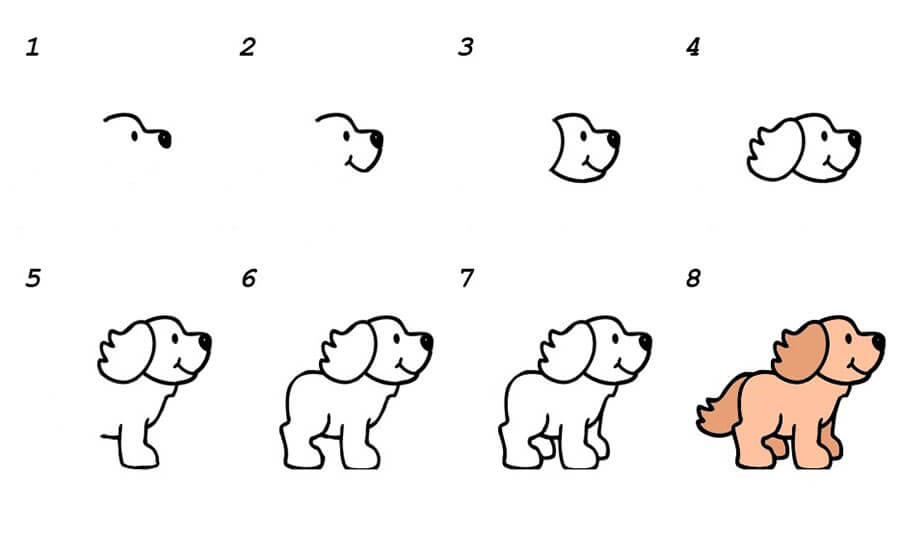 1
2
3
4
5
6
7
8