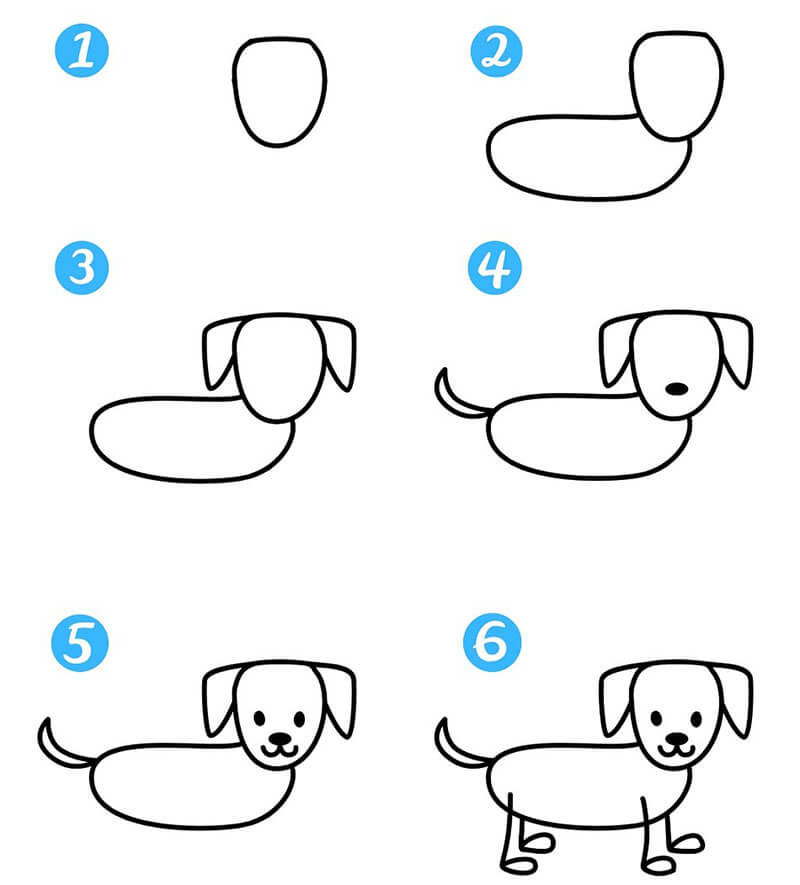 1

2

3

4

5

6