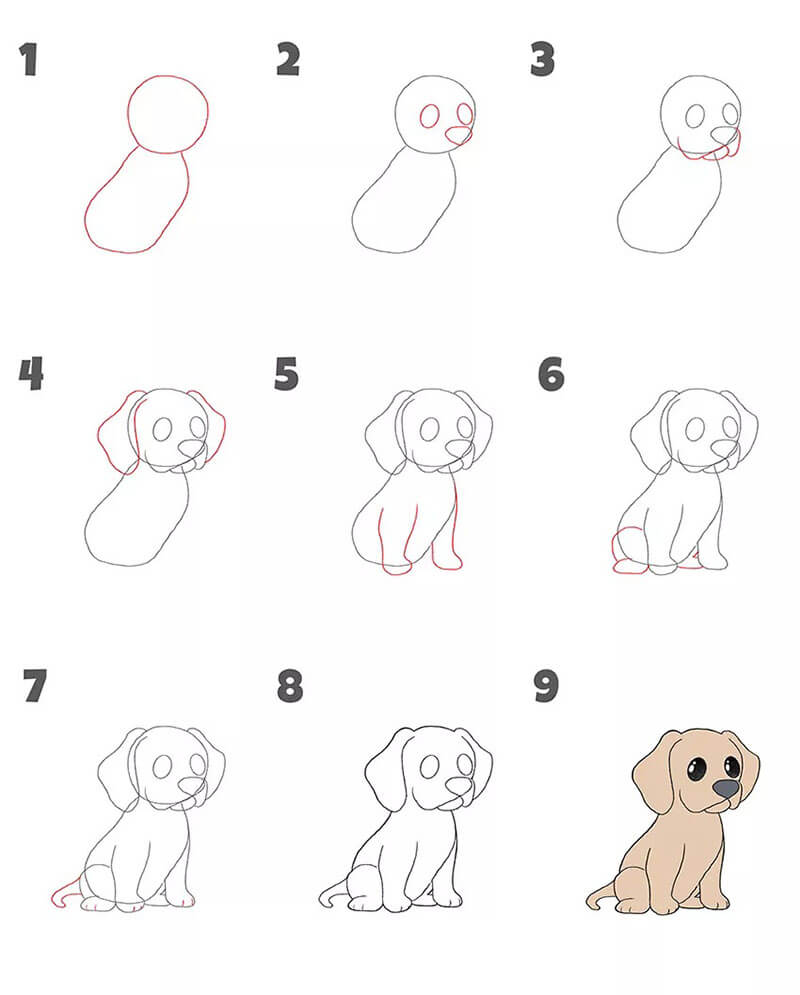 1

2

3

4

5

6

7

8

9