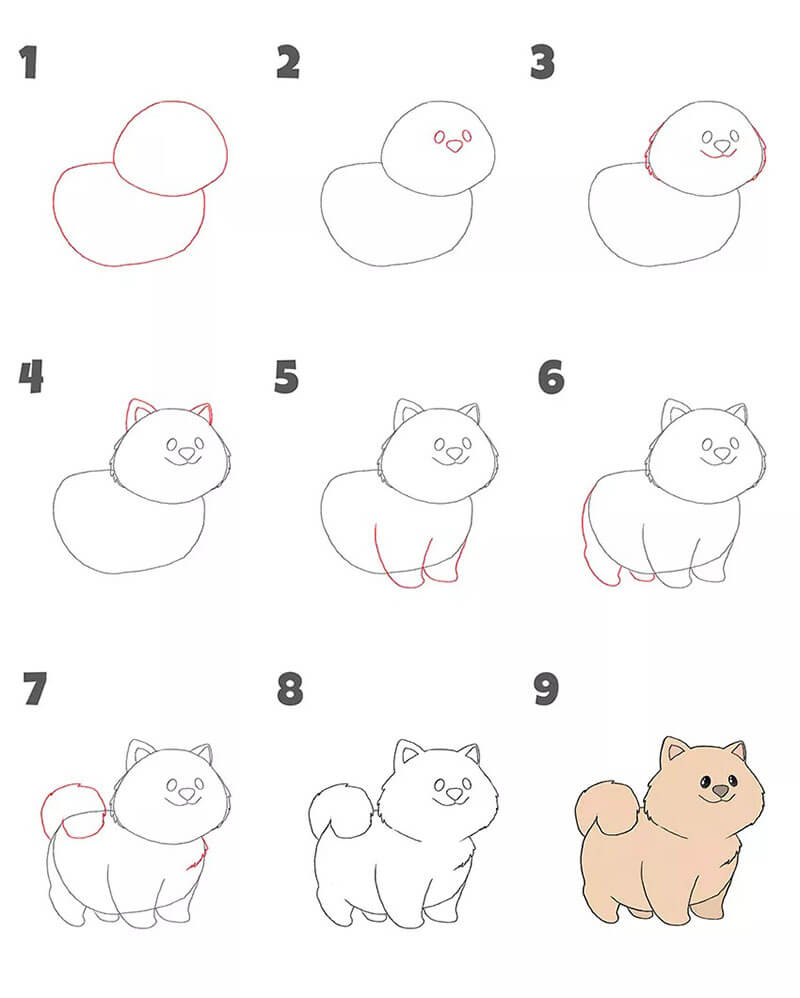 1
2
3
4
5
6
7
8
9