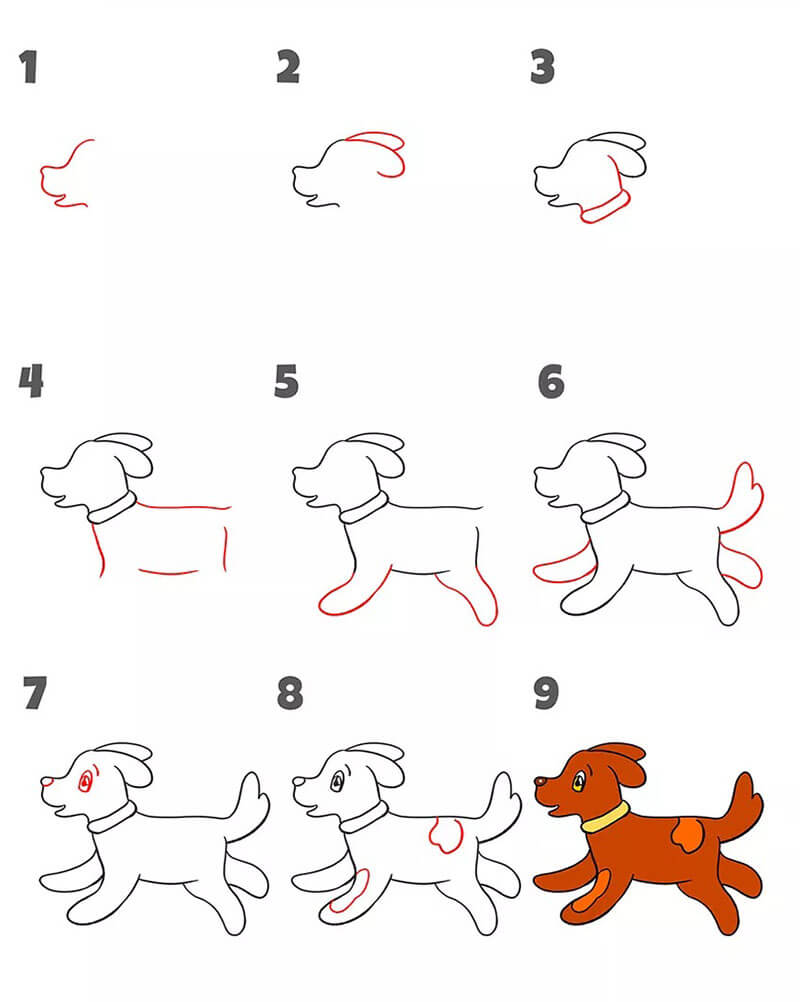 1
2
3
4
5
6
7
8
9