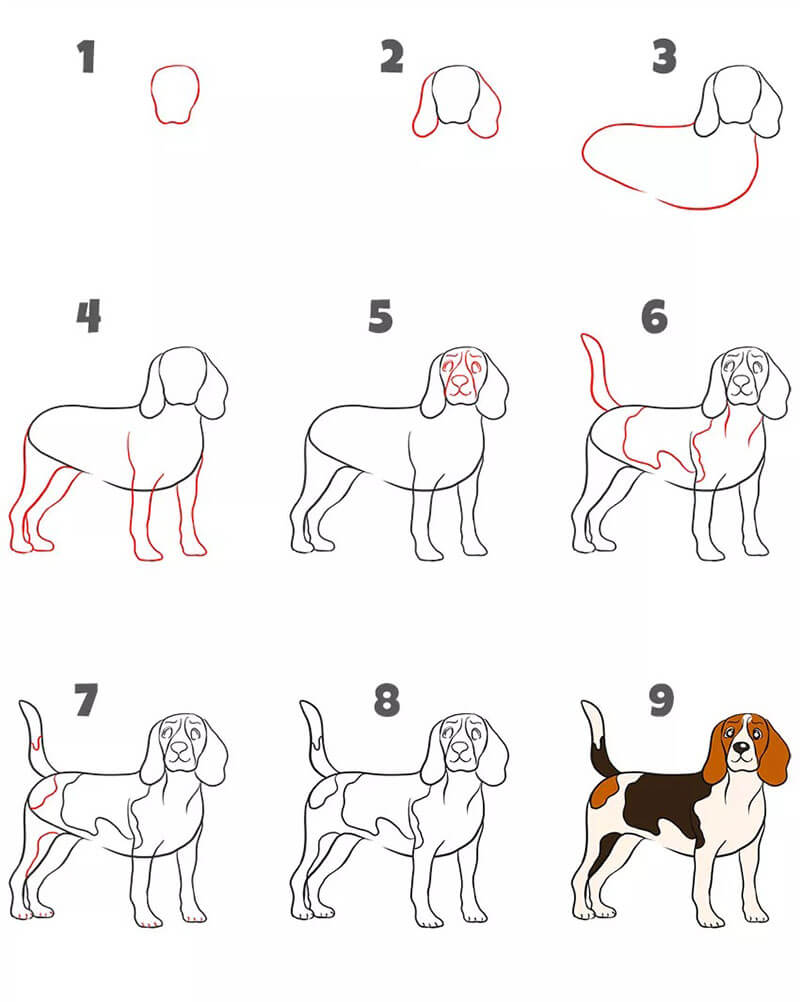 1
2
3
4
5
6
7
8
9