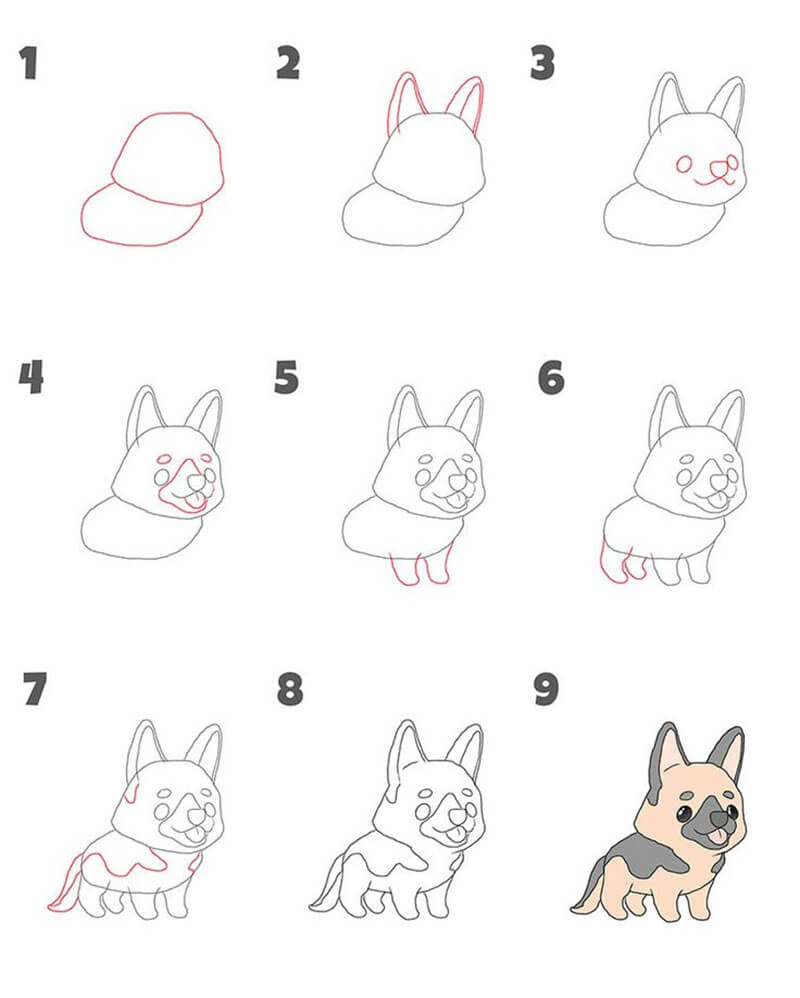 1

2

3

4

5

6

7

8

9