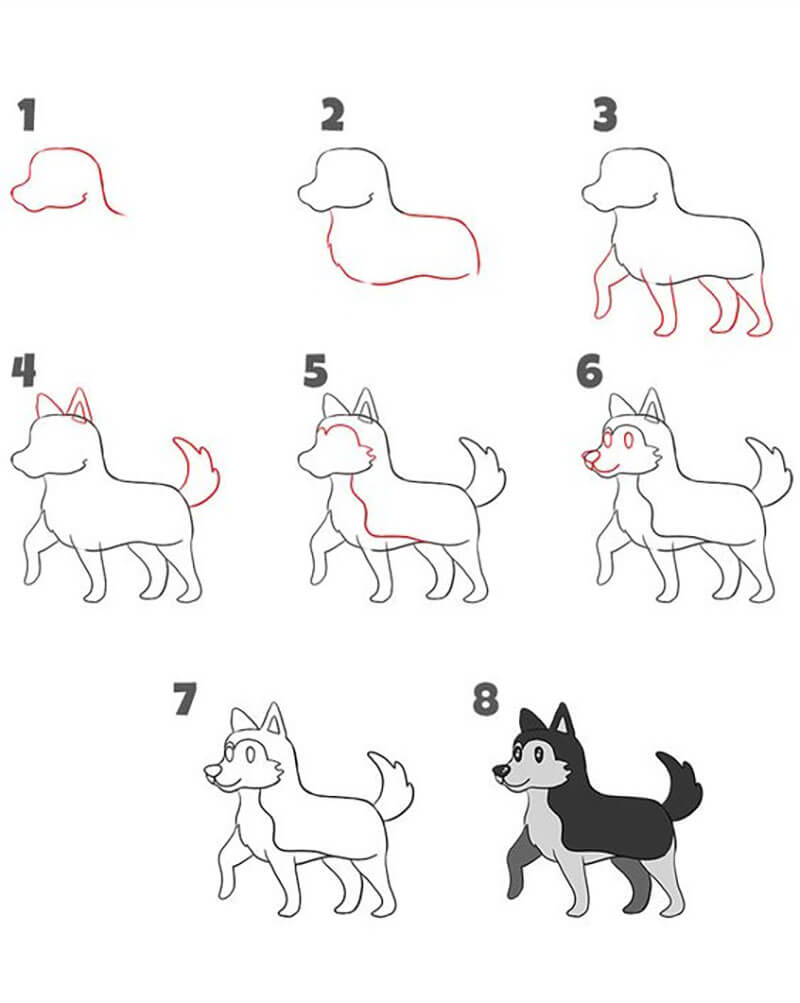 1
2
3
4
5
6
7
8